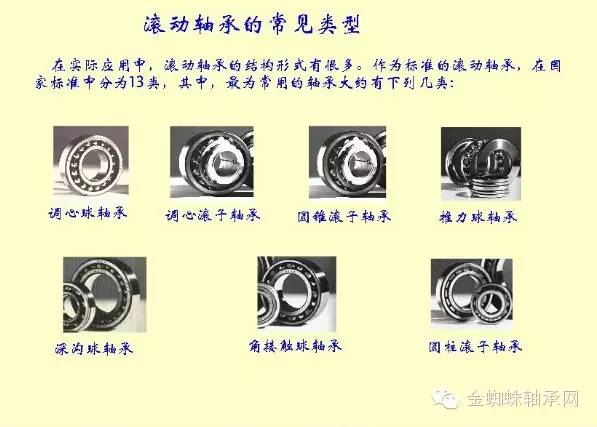 滚动轴承的常见类型

在实际应用中，滚动轴承的结构形式有很多。作为标准的滚动轴承，在国家标准中分为13类，其中，最为常用的轴承大约有下列几类：

调心球轴承

调心滚子轴承

圆锥滚子轴承

推力球轴承

深沟球轴承

角接触球轴承

圆柱滚子轴承

金蜘蛛轴承网